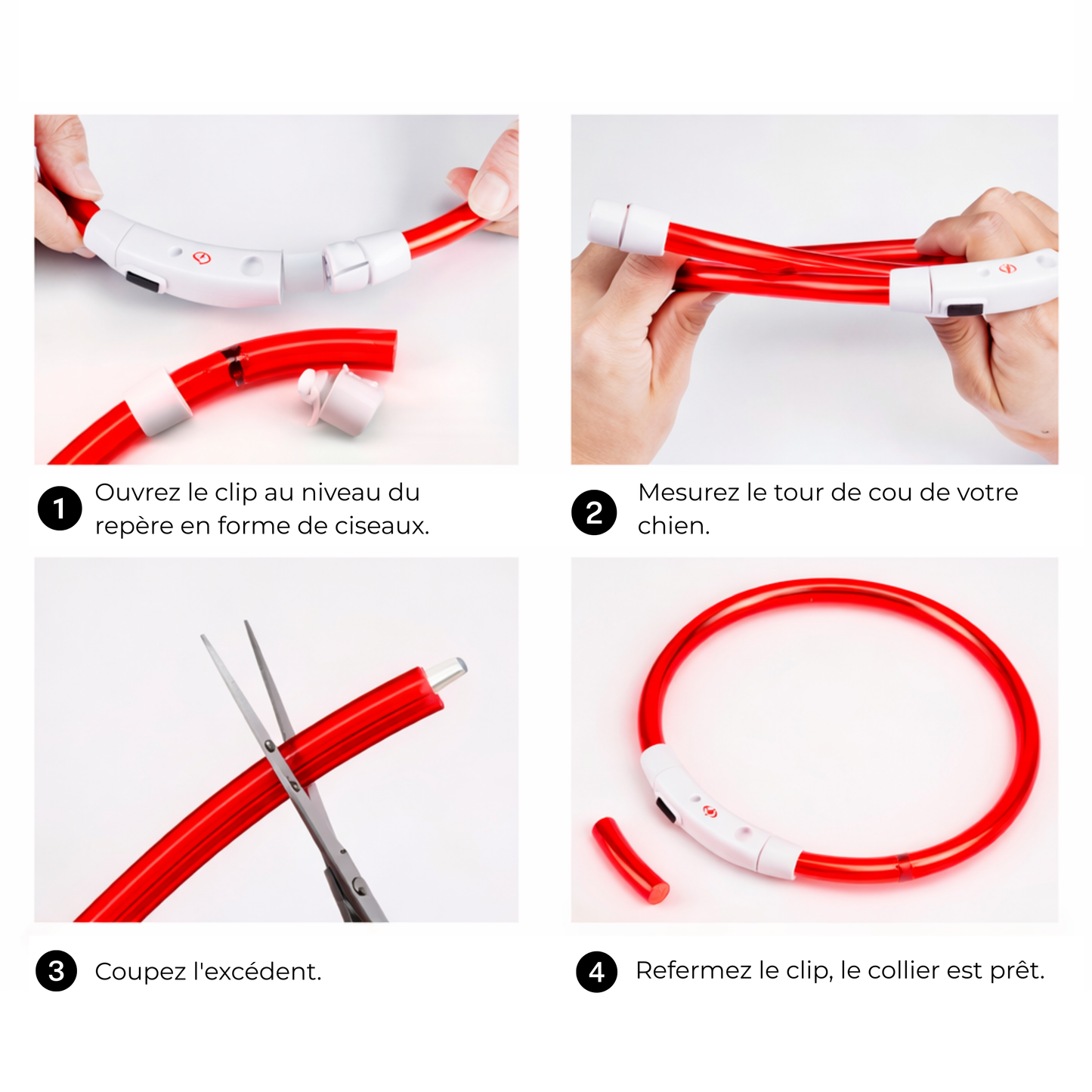 1 Ouvrez le clip au niveau du repère en forme de ciseaux.

2 Mesurez le tour de cou de votre chien.

3 Coupez l'excédent.

4 Refermez le clip, le collier est prêt.